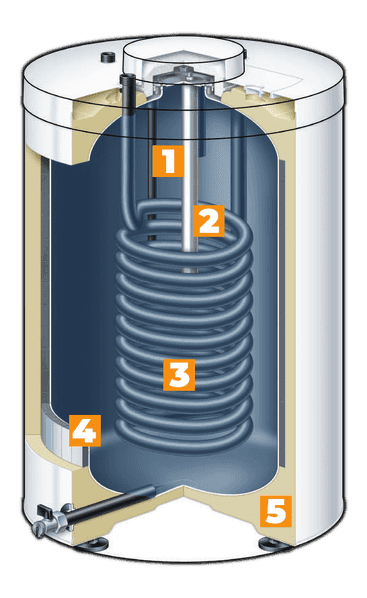 1
2
3
4
5