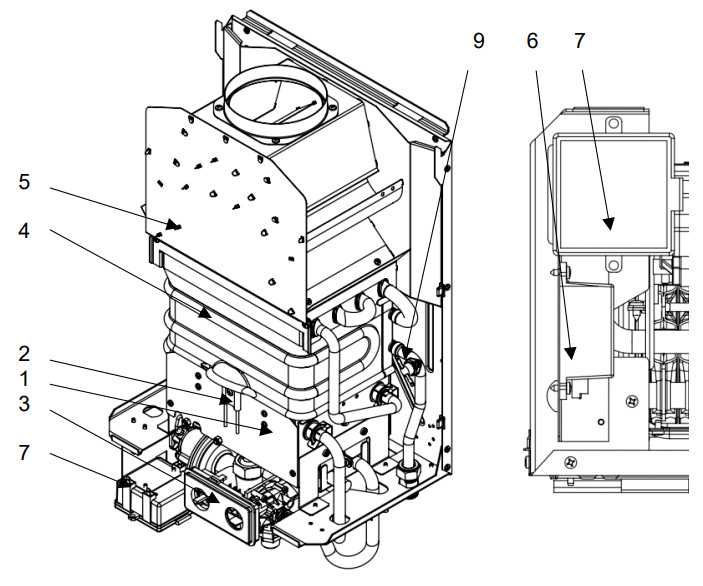 9
6
7
5
4
2
1
3
7