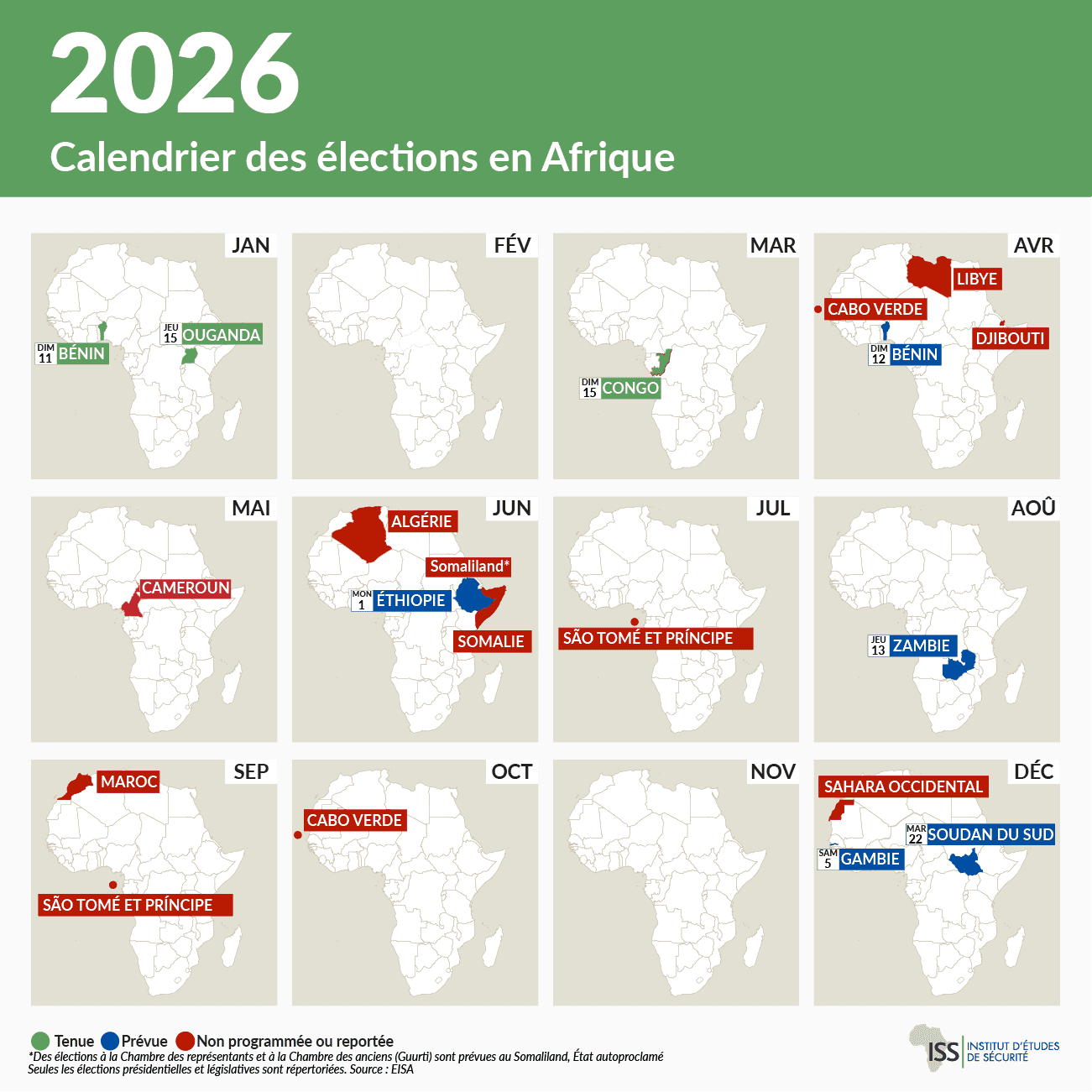 2026
Calendrier des élections en Afrique

JAN
DIM 11 BÉNIN
JEU 15 OUGANDA

FÉV

MAR
DIM 15 CONGO

AVR
LIBYE
CABO VERDE
DJIBOUTI
DIM 12 BÉNIN

MAI
CAMEROUN

JUN
ALGÉRIE
Somaliland*
MON 1 ÉTHIOPIE
SOMALIE

JUL
SÃO TOMÉ ET PRÍNCIPE

AOÛ
JEU 13 ZAMBIE

SEP
MAROC
SÃO TOMÉ ET PRÍNCIPE

OCT
CABO VERDE

NOV

DÉC
SAHARA OCCIDENTAL
MAR 22 SOUDAN DU SUD
SAM 5 GAMBIE

Tenue Prévue Non programmée ou reportée
*Des élections à la Chambre des représentants et à la Chambre des anciens (Guurti) sont prévues au Somaliland, État autoproclamé
Seules les élections présidentielles et législatives sont répertoriées. Source : EISA

ISS INSTITUT D'ÉTUDES DE SÉCURITÉ