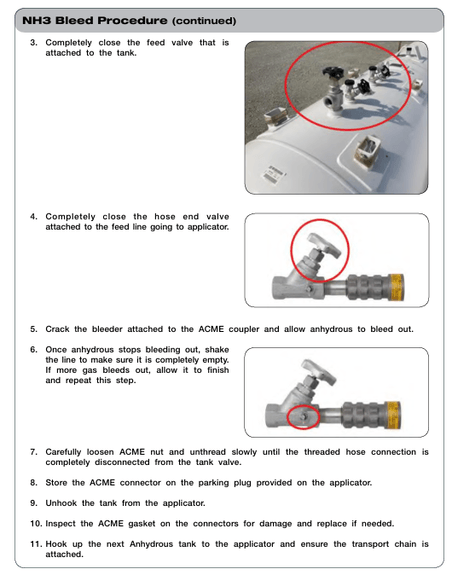 NH3 Bleed Procedure (continued)

3. Completely close the feed valve that is attached to the tank.

4. Completely close the hose end valve attached to the feed line going to applicator.

5. Crack the bleeder attached to the ACME coupler and allow anhydrous to bleed out.

6. Once anhydrous stops bleeding out, shake the line to make sure it is completely empty. If more gas bleeds out, allow it to finish and repeat this step.

7. Carefully loosen ACME nut and unthread slowly until the threaded hose connection is completely disconnected from the tank valve.

8. Store the ACME connector on the parking plug provided on the applicator.

9. Unhook the tank from the applicator.

10. Inspect the ACME gasket on the connectors for damage and replace if needed.

11. Hook up the next Anhydrous tank to the applicator and ensure the transport chain is attached.