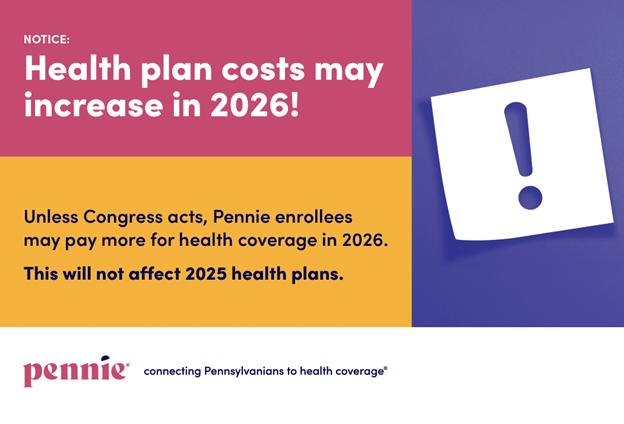 NOTICE:

Health plan costs may increase in 2026!

Unless Congress acts, Pennie enrollees may pay more for health coverage in 2026.

This will not affect 2025 health plans.

!

pennie®

connecting Pennsylvanians to health coverage®