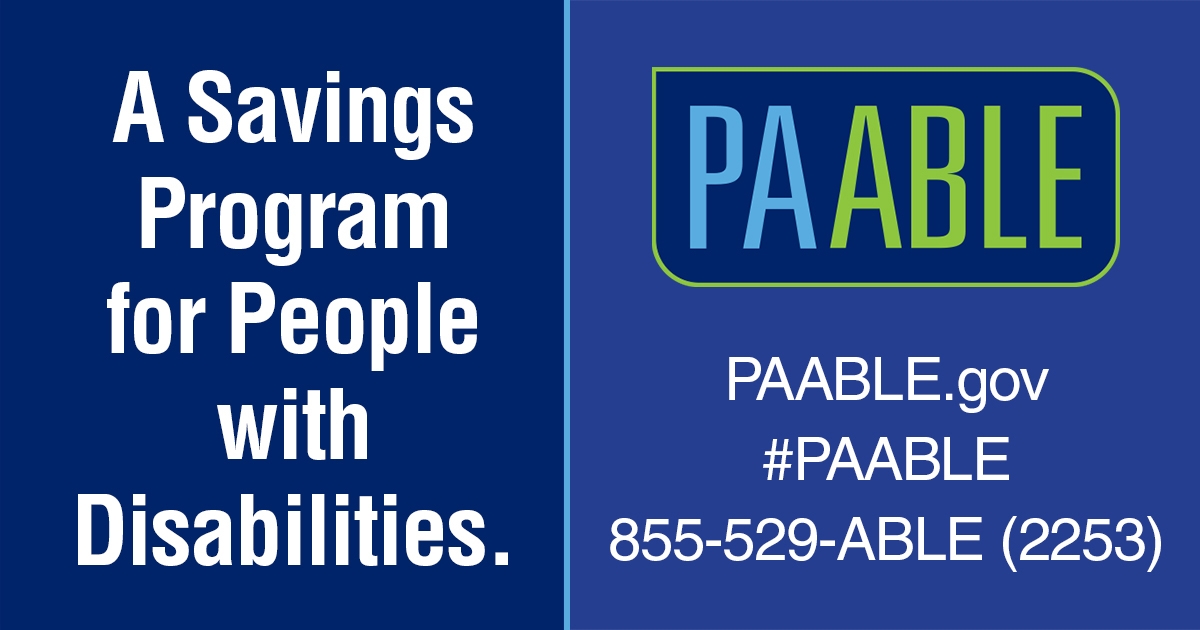 A Savings Program for People with Disabilities.

PAABLE

PAABLE.gov
#PAABLE
855-529-ABLE (2253)